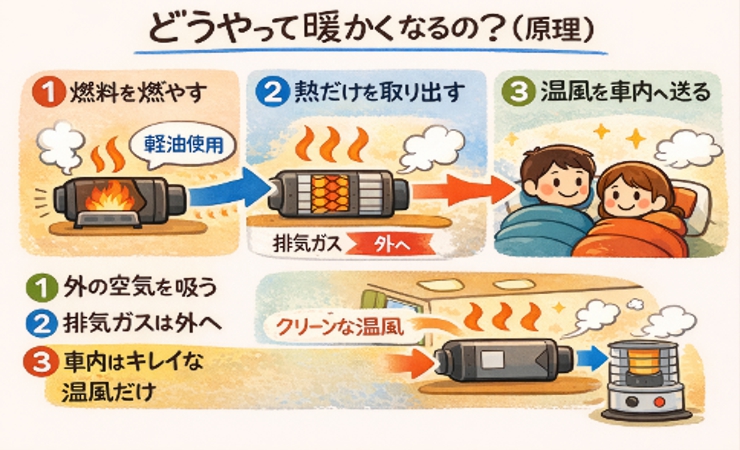 どうやって暖かくなるの？（原理）

1 燃料を燃やす

軽油使用

2 熱だけを取り出す

排気ガス 外へ

3 温風を車内へ送る

1 外の空気を吸う

2 排気ガスは外へ

3 車内はキレイな温風だけ

クリーンな温風